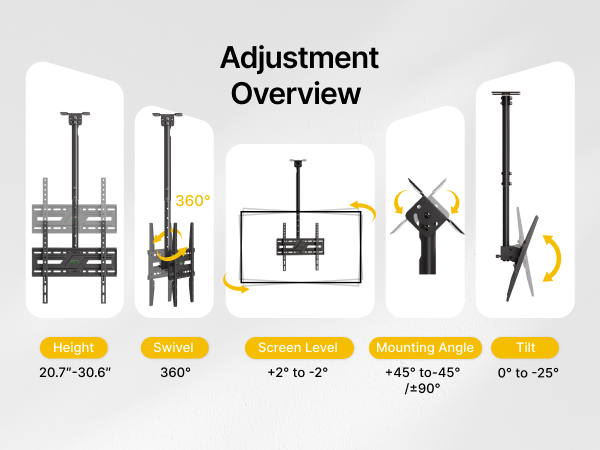 Adjustment Overview

360°

Height
20.7"-30.6"

Swivel
360°

Screen Level
+2° to -2°

Mounting Angle
+45° to-45° /±90°

Tilt
0° to -25°