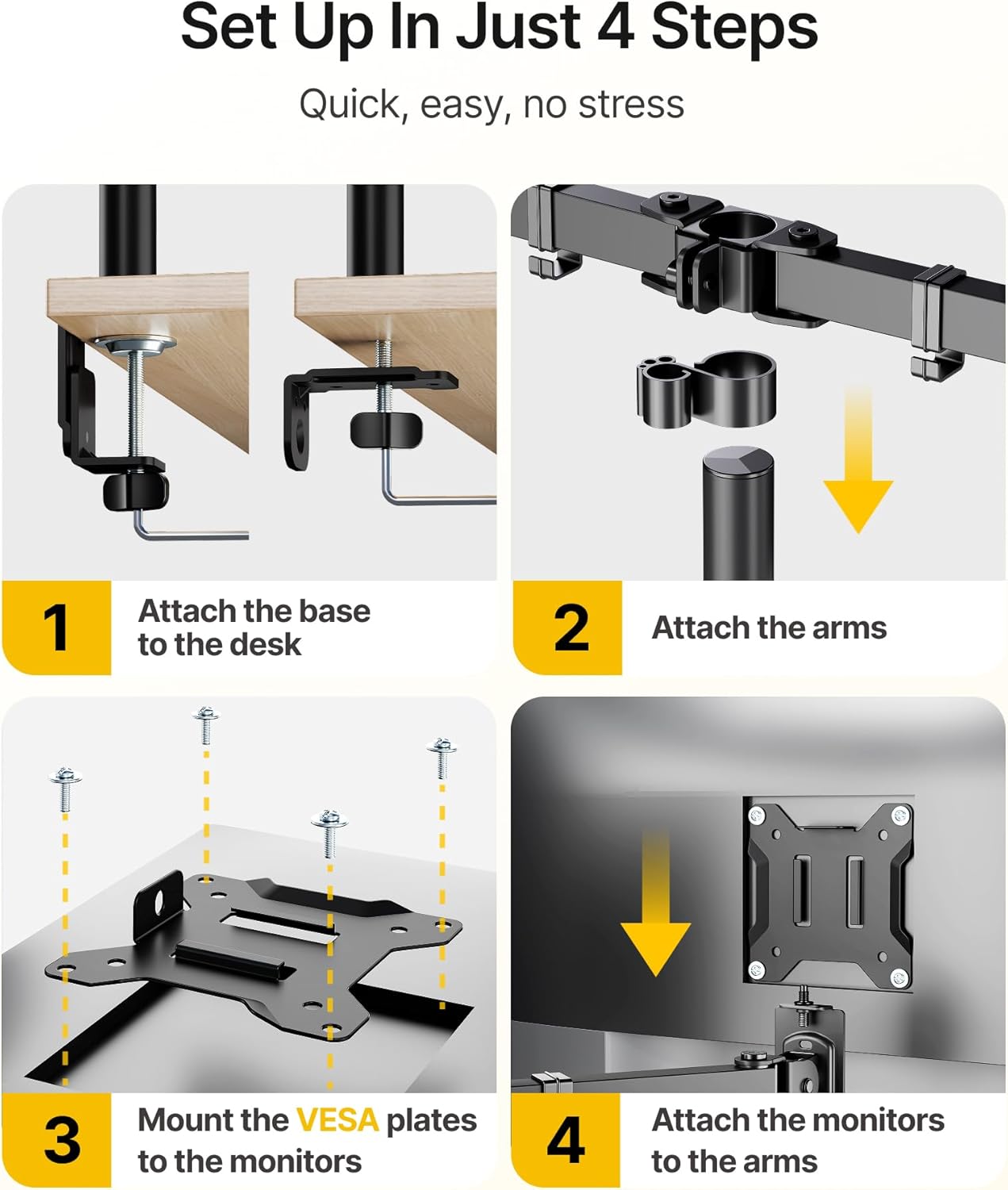 Set Up In Just 4 Steps

Quick, easy, no stress

1 Attach the base to the desk

2 Attach the arms

3 Mount the VESA plates to the monitors

4 Attach the monitors to the arms