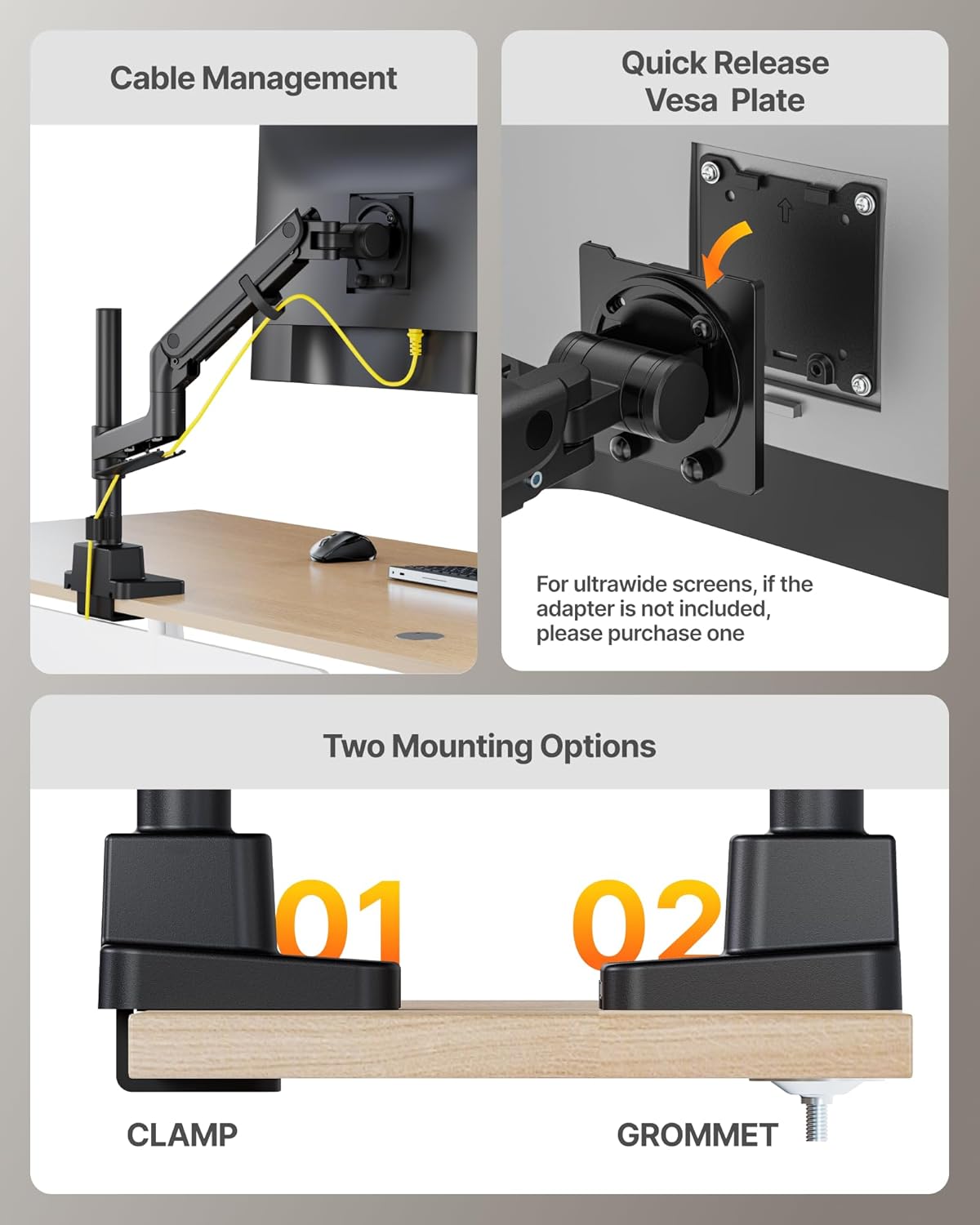 Cable Management

Quick Release Vesa Plate

For ultrawide screens, if the adapter is not included, please purchase one

Two Mounting Options

01

02

CLAMP

GROMMET