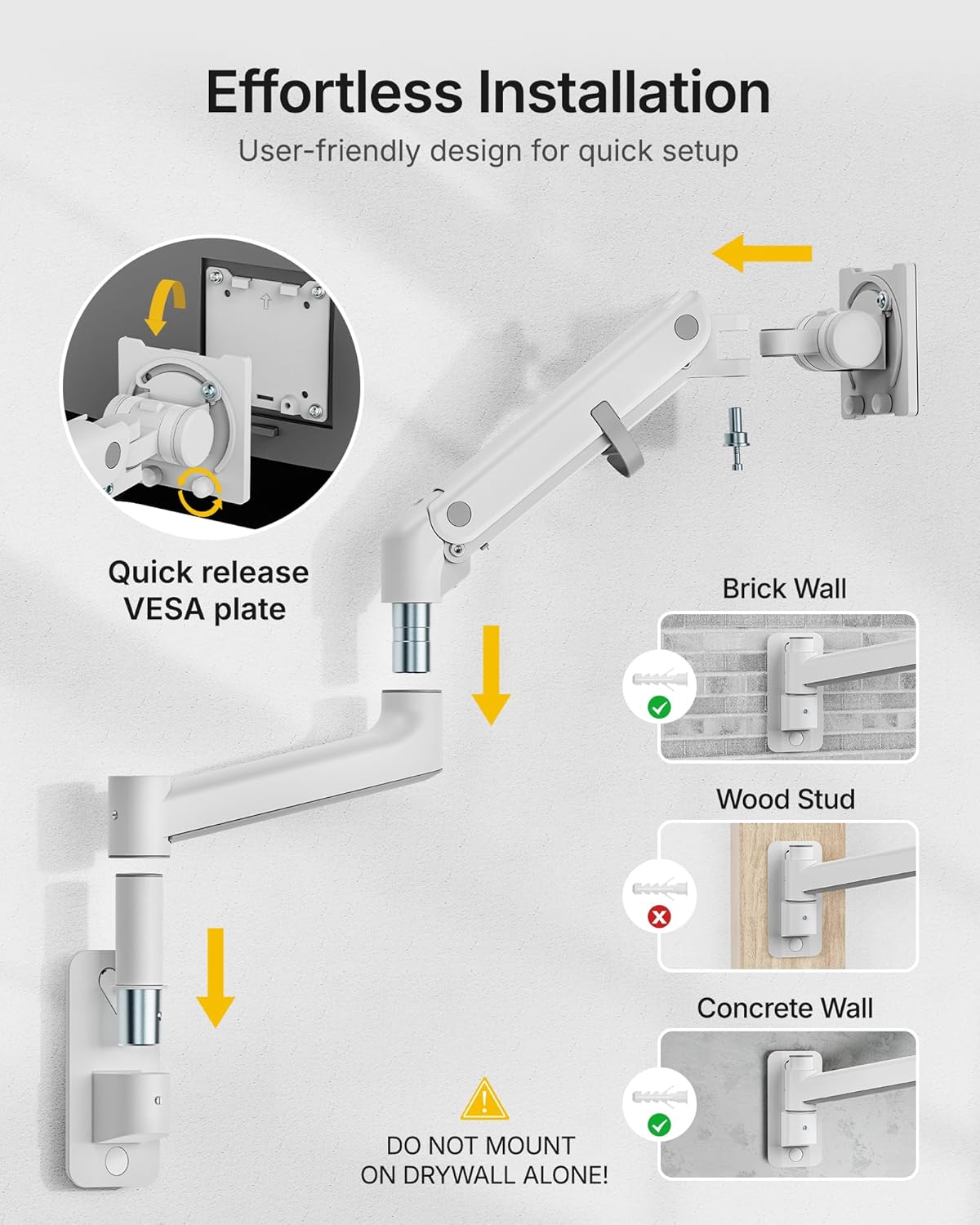 Effortless Installation
User-friendly design for quick setup

Quick release VESA plate

Brick Wall

Wood Stud

Concrete Wall

DO NOT MOUNT ON DRYWALL ALONE!