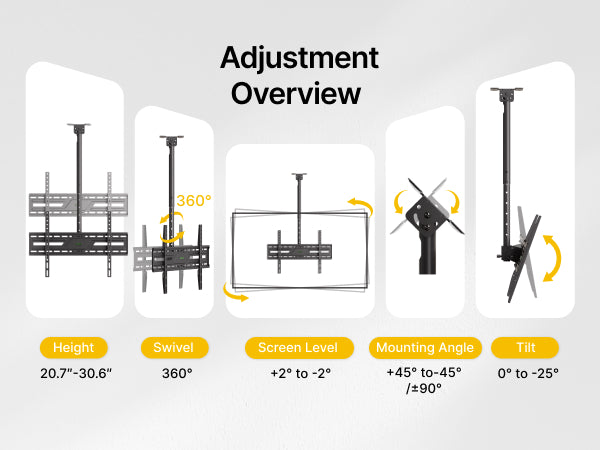 Adjustment Overview

360°

Height
20.7"-30.6"

Swivel
360°

Screen Level
+2° to -2°

Mounting Angle
+45° to-45° /±90°

Tilt
0° to -25°