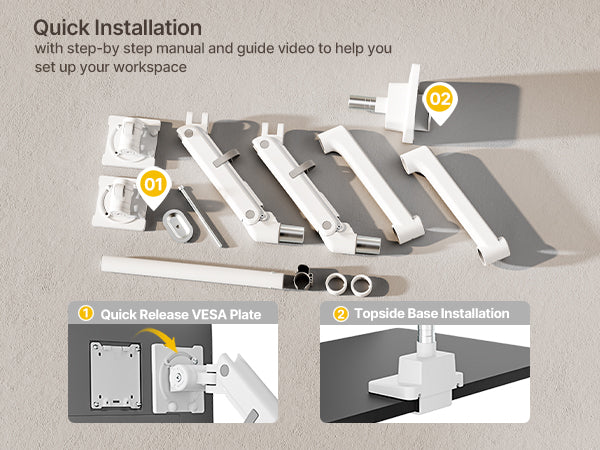 Quick Installation
with step-by step manual and guide video to help you set up your workspace

02

01

1 Quick Release VESA Plate

2 Topside Base Installation