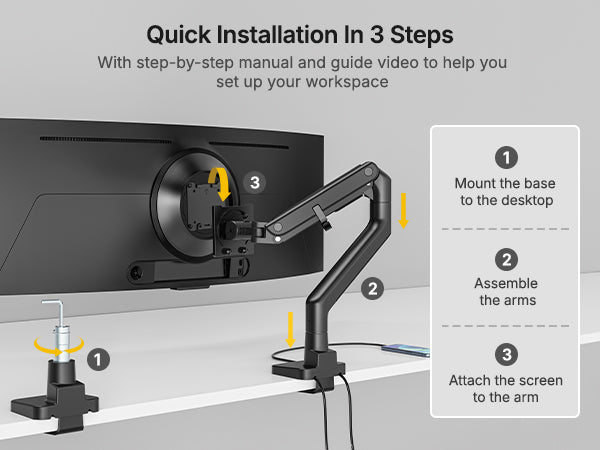 Quick Installation In 3 Steps

With step-by-step manual and guide video to help you set up your workspace

3

2

1

1

Mount the base to the desktop

2

Assemble the arms

3

Attach the screen to the arm