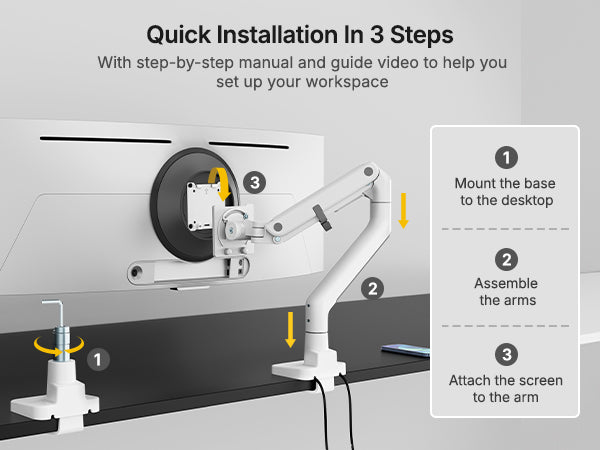 Quick Installation In 3 Steps

With step-by-step manual and guide video to help you set up your workspace

3

2

1

1

Mount the base to the desktop

2

Assemble the arms

3

Attach the screen to the arm