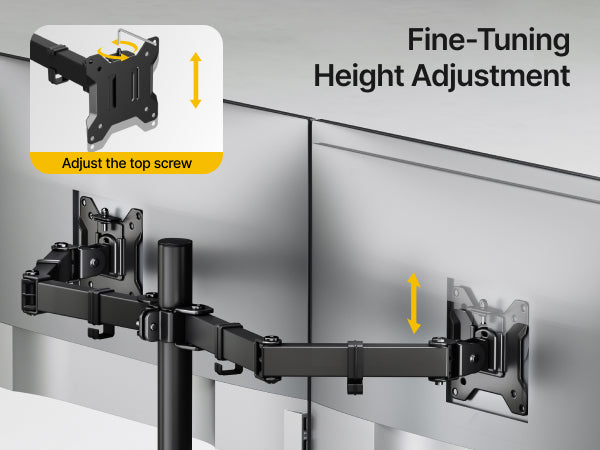 Fine-Tuning
Height Adjustment

Adjust the top screw