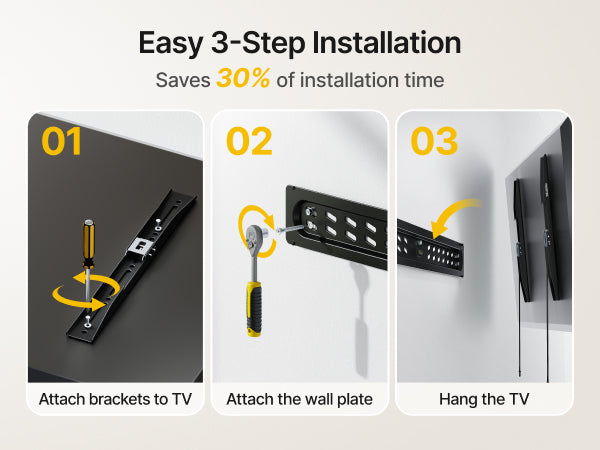 Easy 3-Step Installation

Saves 30% of installation time

01

Attach brackets to TV

02

Attach the wall plate

03

Hang the TV